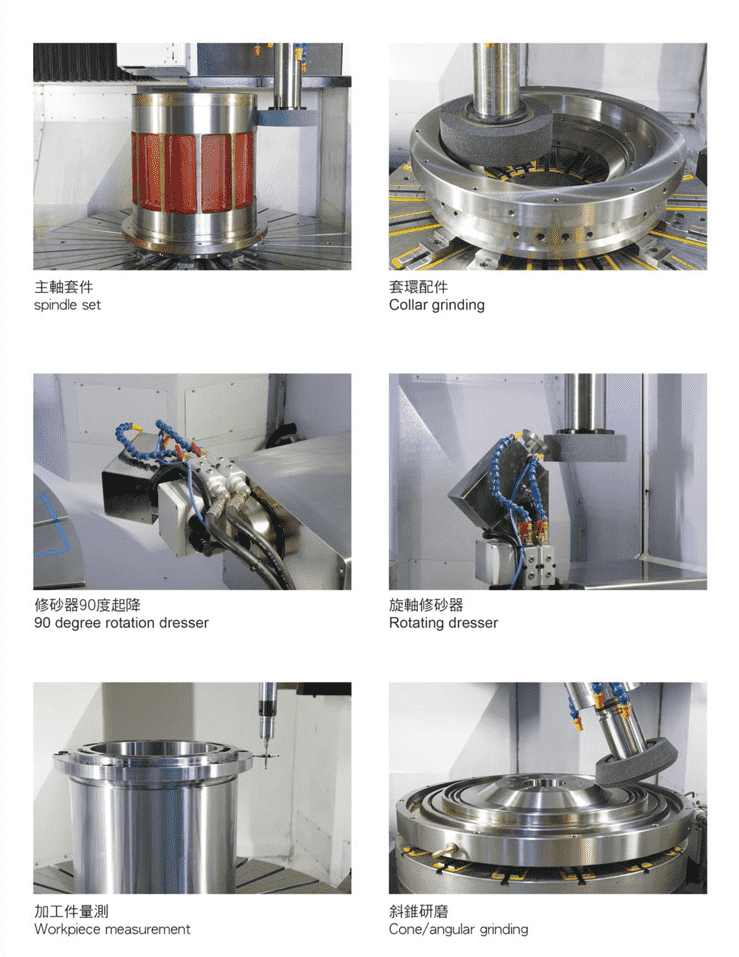 主軸套件
spindle set

套環配件
Collar grinding

修砂器90度起降
90 degree rotation dresser

旋軸修砂器
Rotating dresser

加工件量測
Workpiece measurement

斜錐研磨
Cone/angular grinding